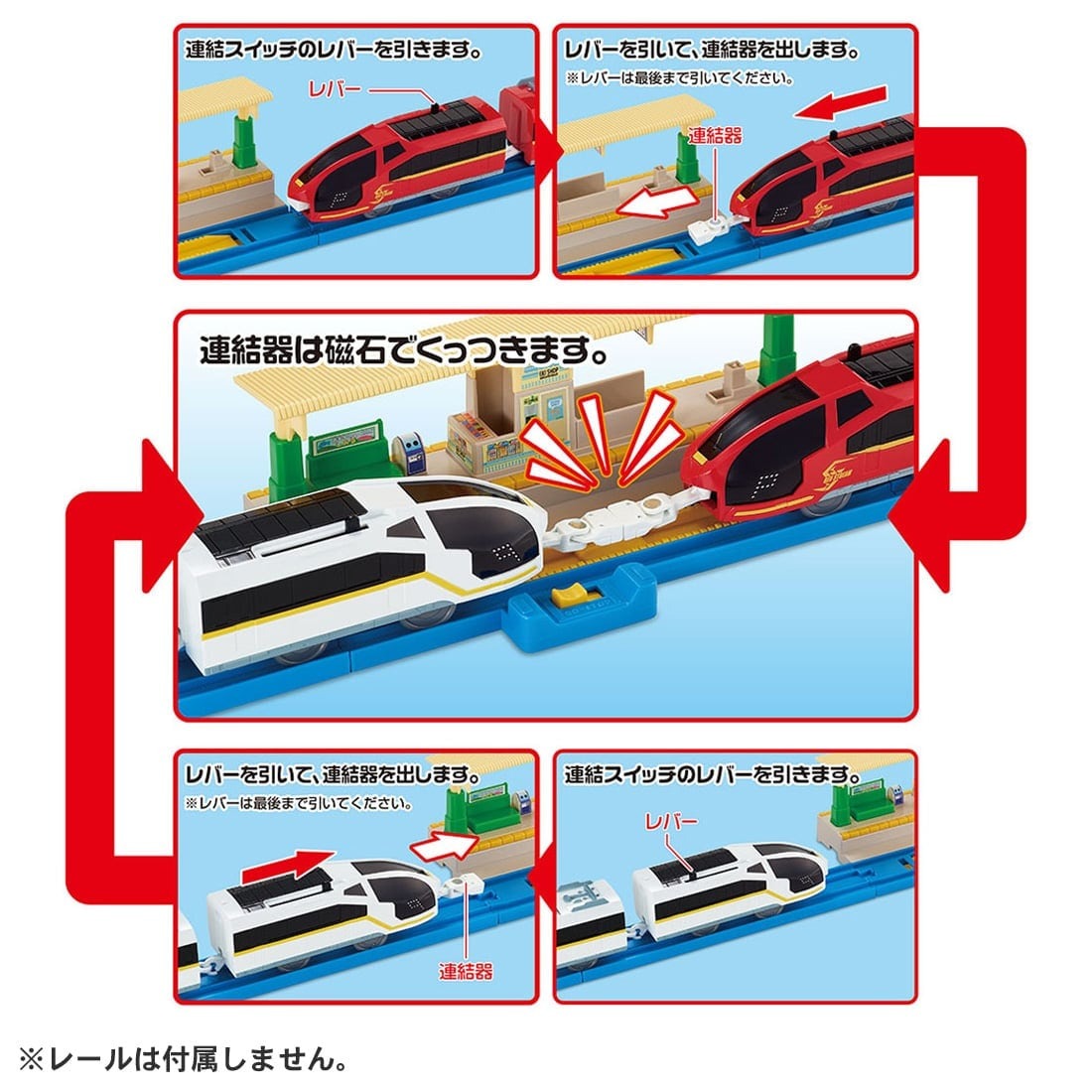 連結スイッチのレバーを引きます。

レバー

レバーを引いて、連結器を出します。
※レバーは最後まで引いてください。

連結器

連結器は磁石でくっつきます。

レバーを引いて、連結器を出します。
※レバーは最後まで引いてください。

連結器

連結スイッチのレバーを引きます。

レバー

※レールは付属しません。