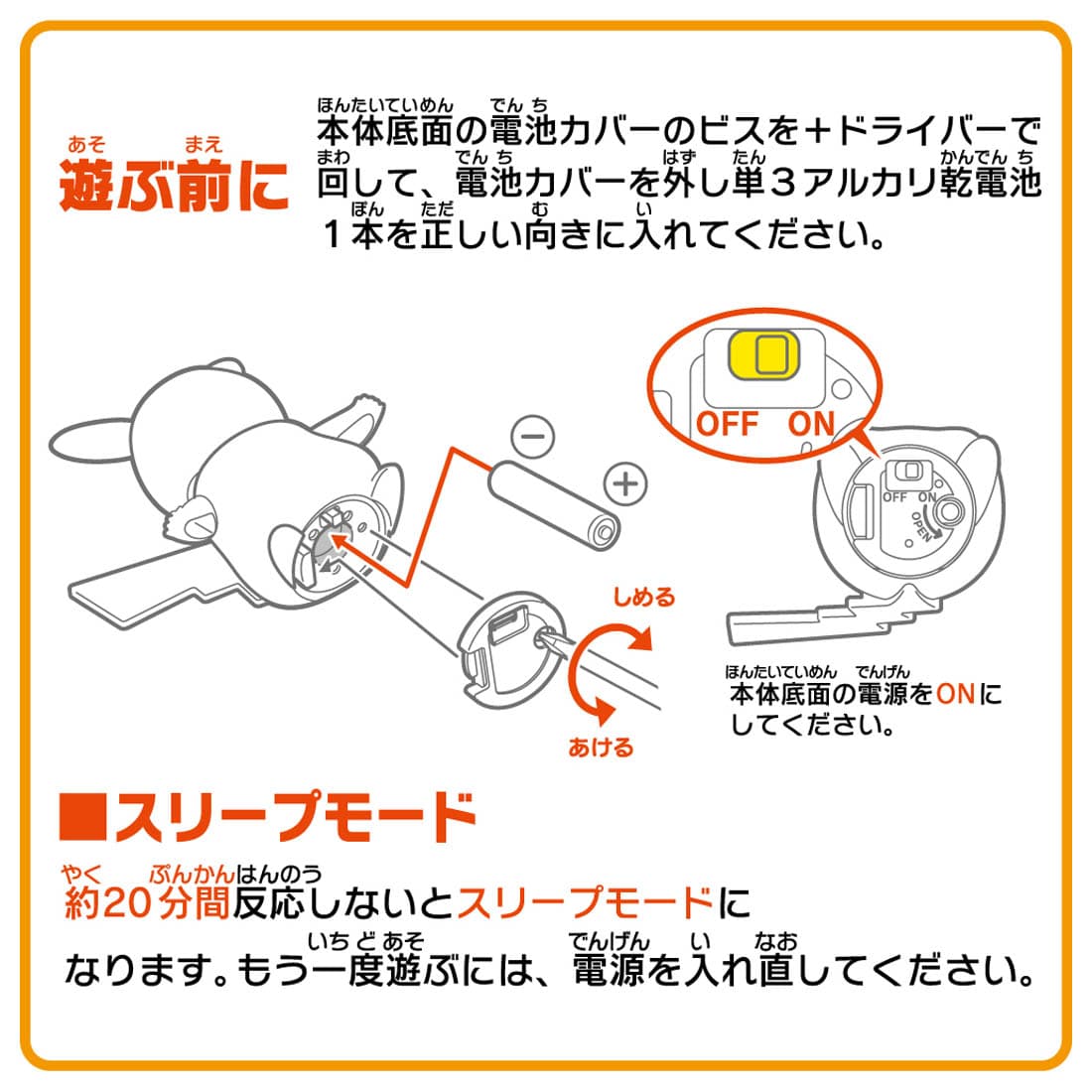 遊ぶ前に

本体底面の電池カバーのビスを＋ドライバーで回して、電池カバーを外し単３アルカリ乾電池１本を正しい向きに入れてください。

OFF ON

OFF ON

OPEN

しめる

あける

本体底面の電源をONにしてください。

■スリープモード

約20分間反応しないとスリープモードになります。もう一度遊ぶには、電源を入れ直してください。