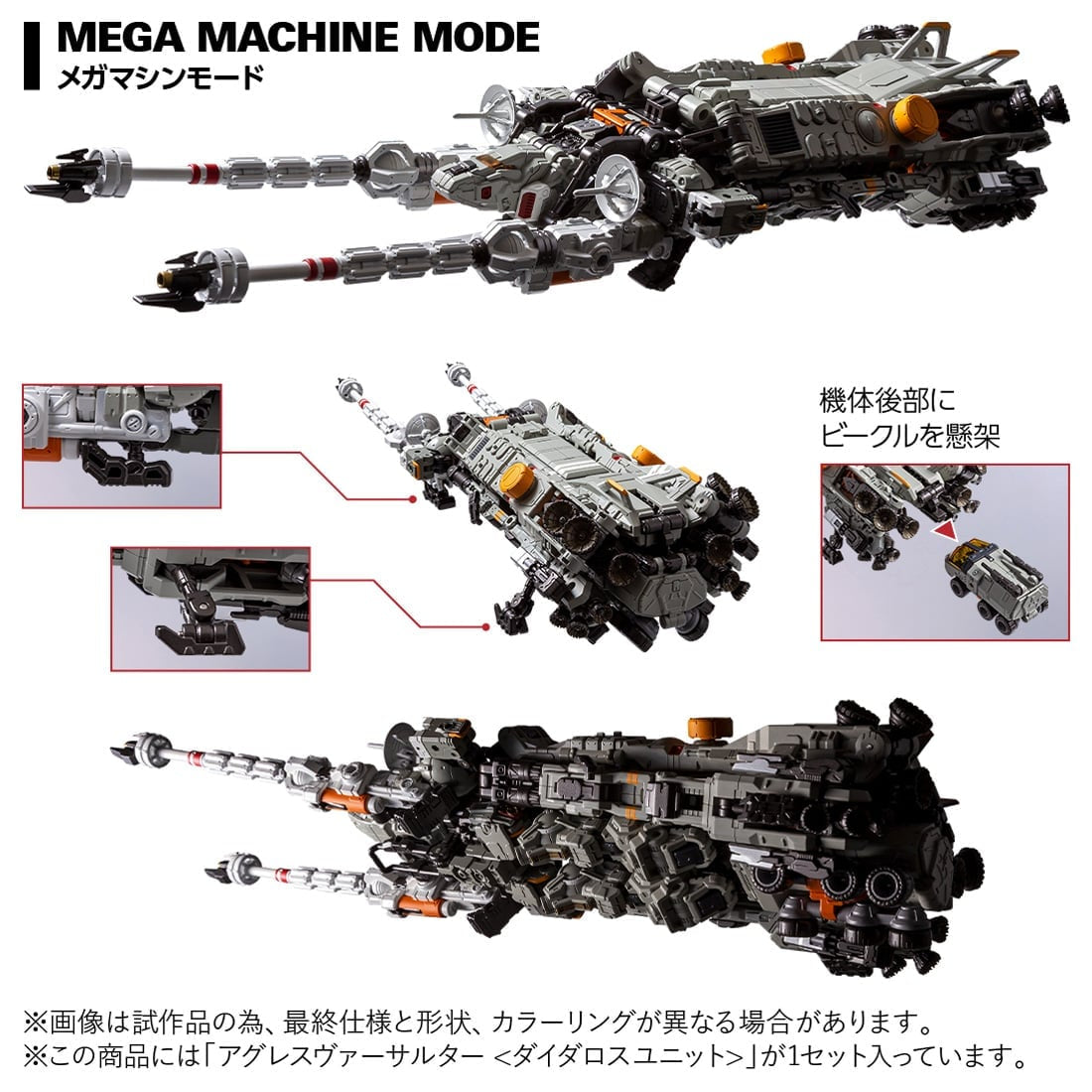 MEGA MACHINE MODE
メガマシンモード

機体後部に
ビークルを懸架

※画像は試作品の為、最終仕様と形状、カラーリングが異なる場合があります。
※この商品には「アグレスヴァーサルター <ダイダロスユニット>」が1セット入っています。