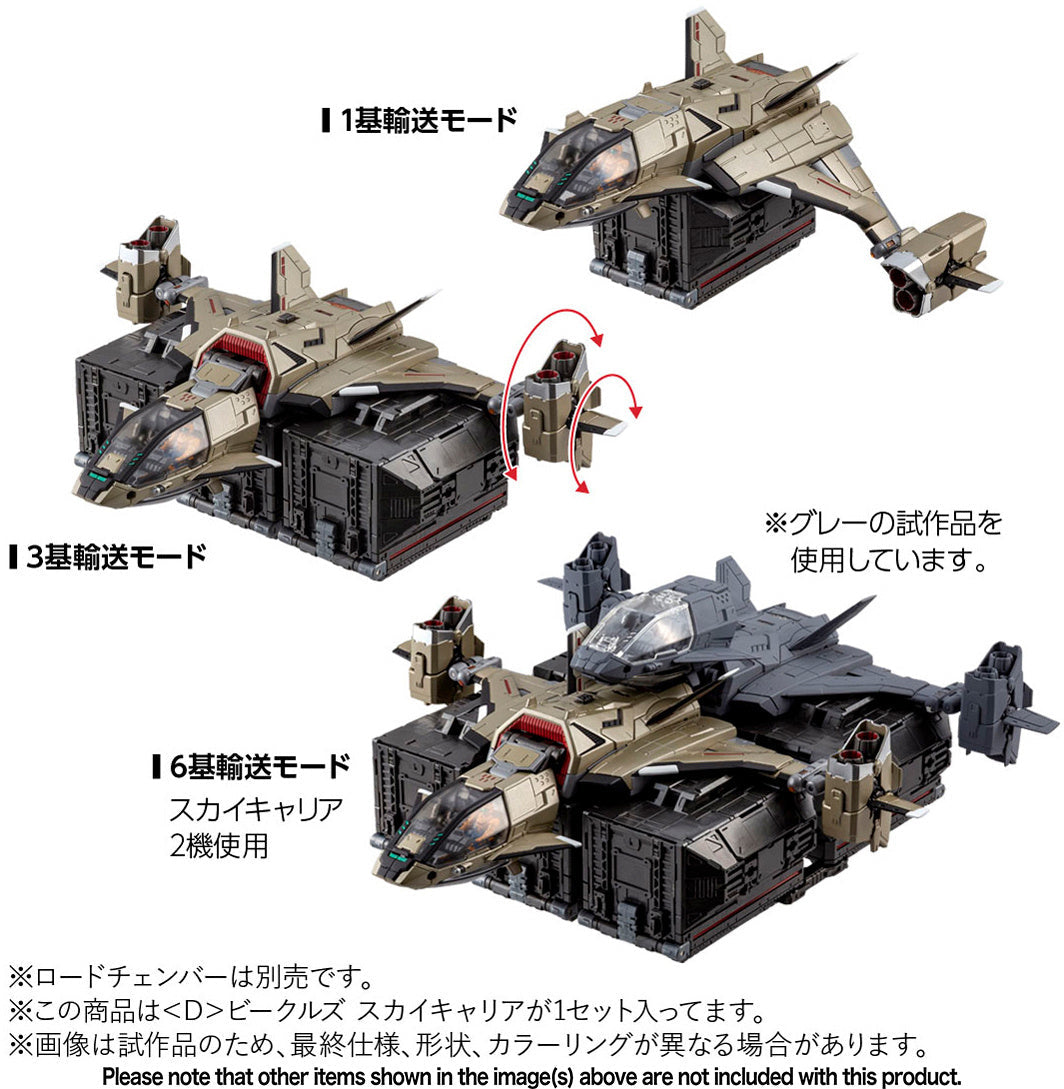 1基輸送モード

3基輸送モード

※グレーの試作品を使用しています。

6基輸送モード
スカイキャリア
2機使用

※ロードチェンバーは別売です。
※この商品は<D>ビークルズ スカイキャリアが1セット入ってます。
※画像は試作品のため、最終仕様、形状、カラーリングが異なる場合があります。
Please note that other items shown in the image(s) above are not included with this product.