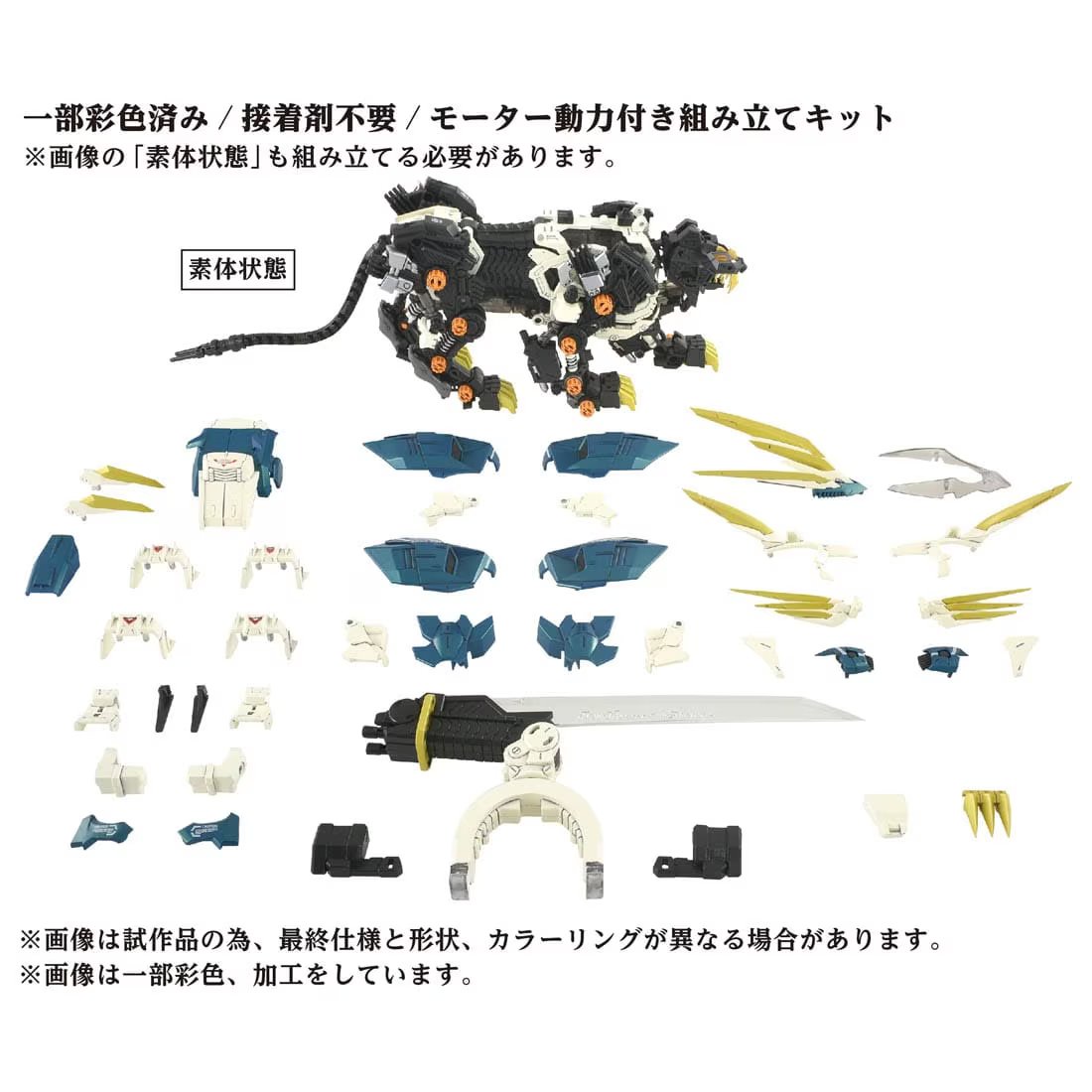 一部彩色済み / 接着剤不要 / モーター動力付き組み立てキット
※画像の「素体状態」も組み立てる必要があります。

素体状態

※画像は試作品の為、最終仕様と形状、カラーリングが異なる場合があります。
※画像は一部彩色、加工をしています。